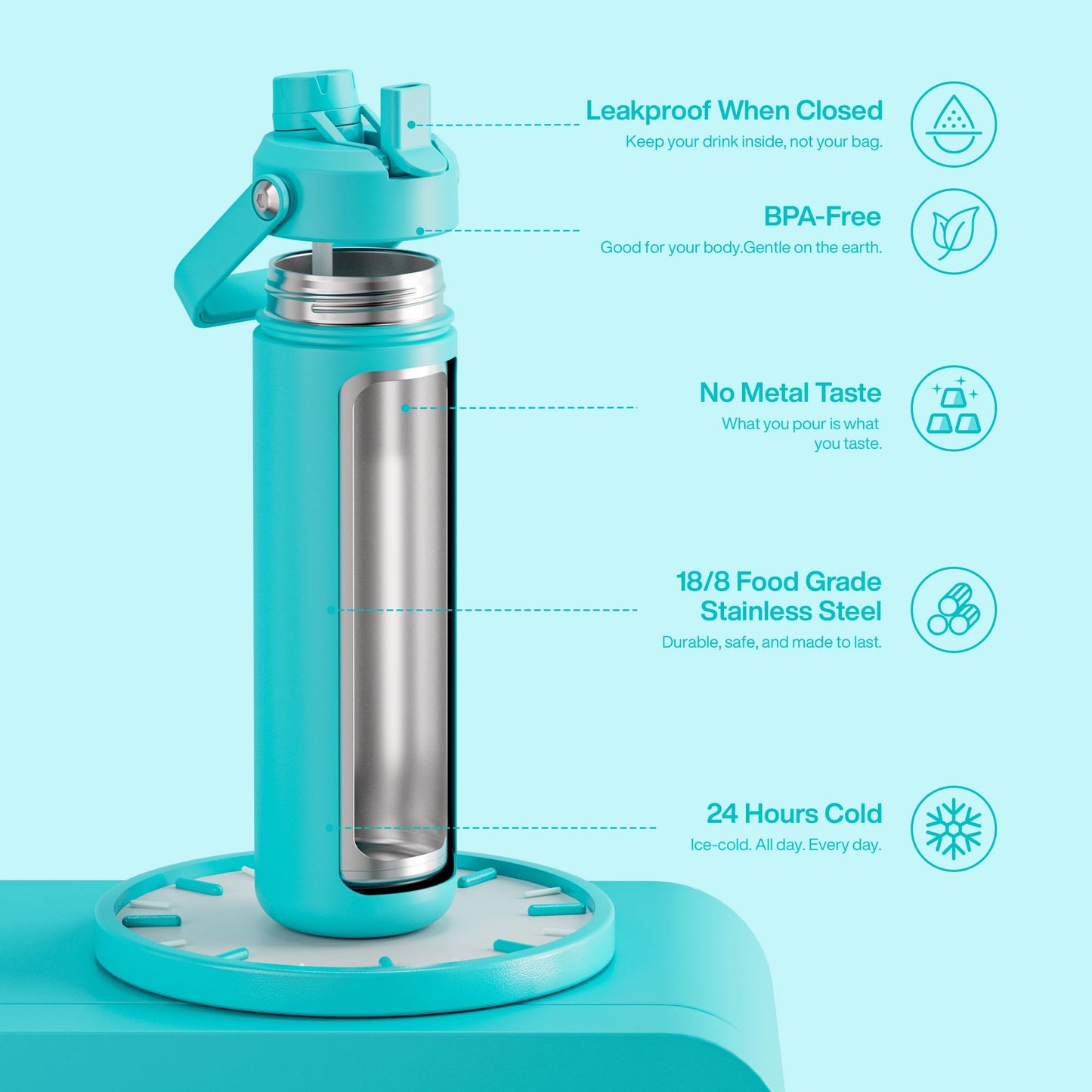 Leakproof When Closed
Keep your drink inside, not your bag.

BPA-Free
Good for your body.Gentle on the earth.

No Metal Taste
What you pour is what you taste.

18/8 Food Grade Stainless Steel
Durable, safe, and made to last.

24 Hours Cold
Ice-cold. All day. Every day.