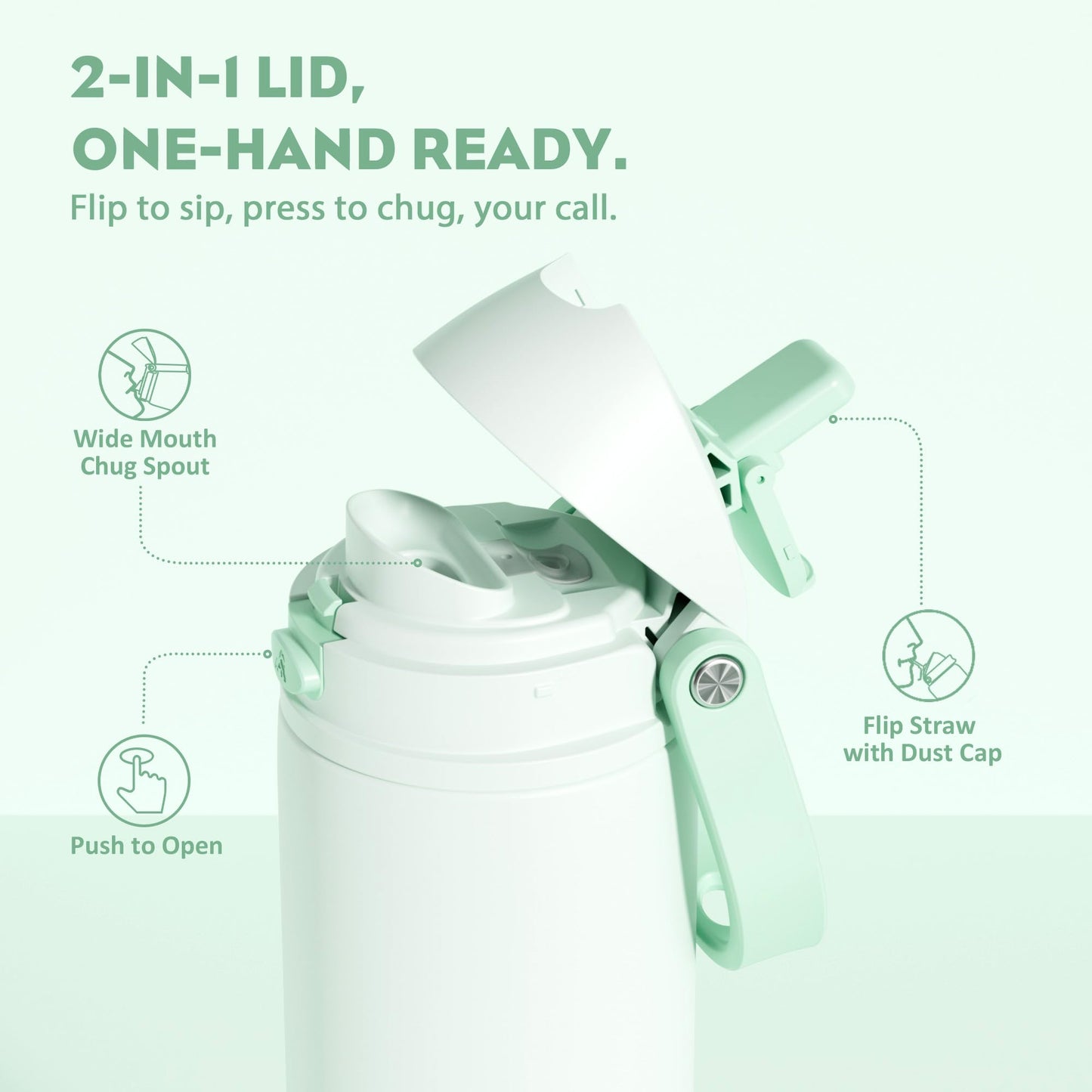 2-IN-1 LID,
ONE-HAND READY.

Flip to sip, press to chug, your call.

Wide Mouth
Chug Spout

Push to Open

Flip Straw
with Dust Cap