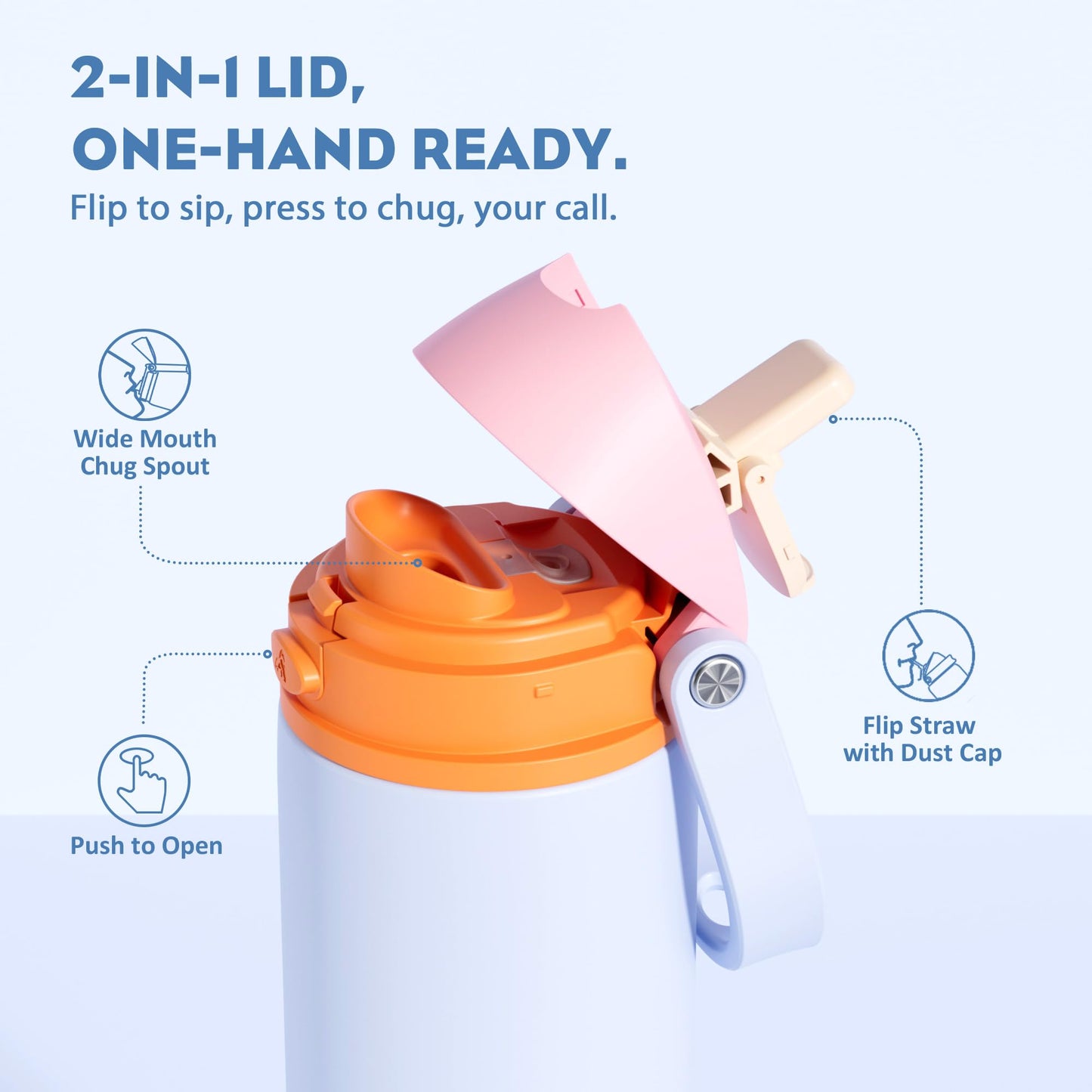 2-IN-1 LID,
ONE-HAND READY.
Flip to sip, press to chug, your call.

Wide Mouth
Chug Spout

Push to Open

Flip Straw
with Dust Cap